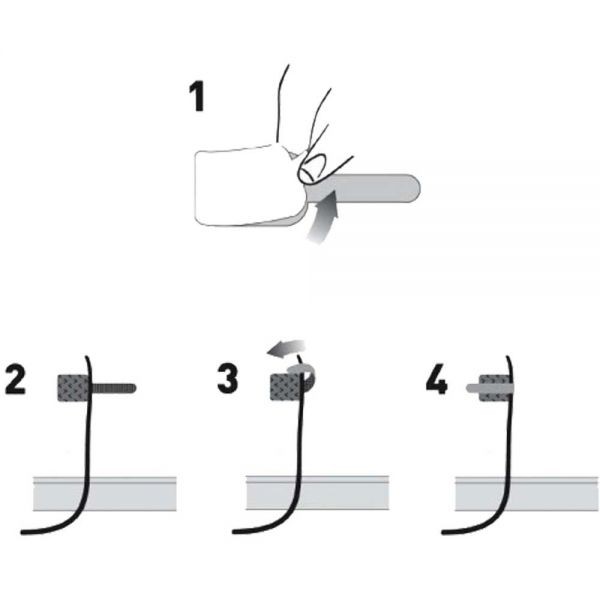 1

2

3

4